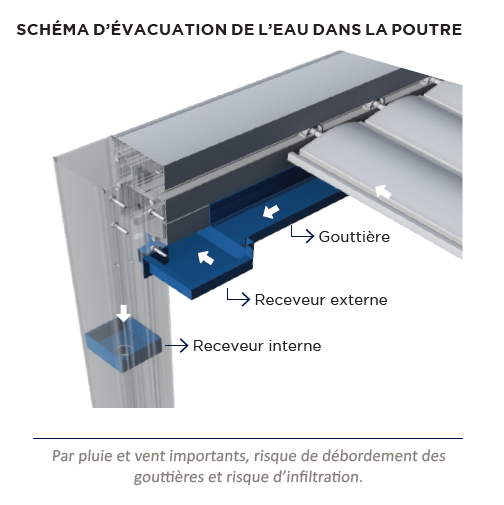 SCHÉMA D'ÉVACUATION DE L'EAU DANS LA POUTRE

Gouttière

Receveur externe

Receveur interne

Par pluie et vent importants, risque de débordement des gouttières et risque d'infiltration.